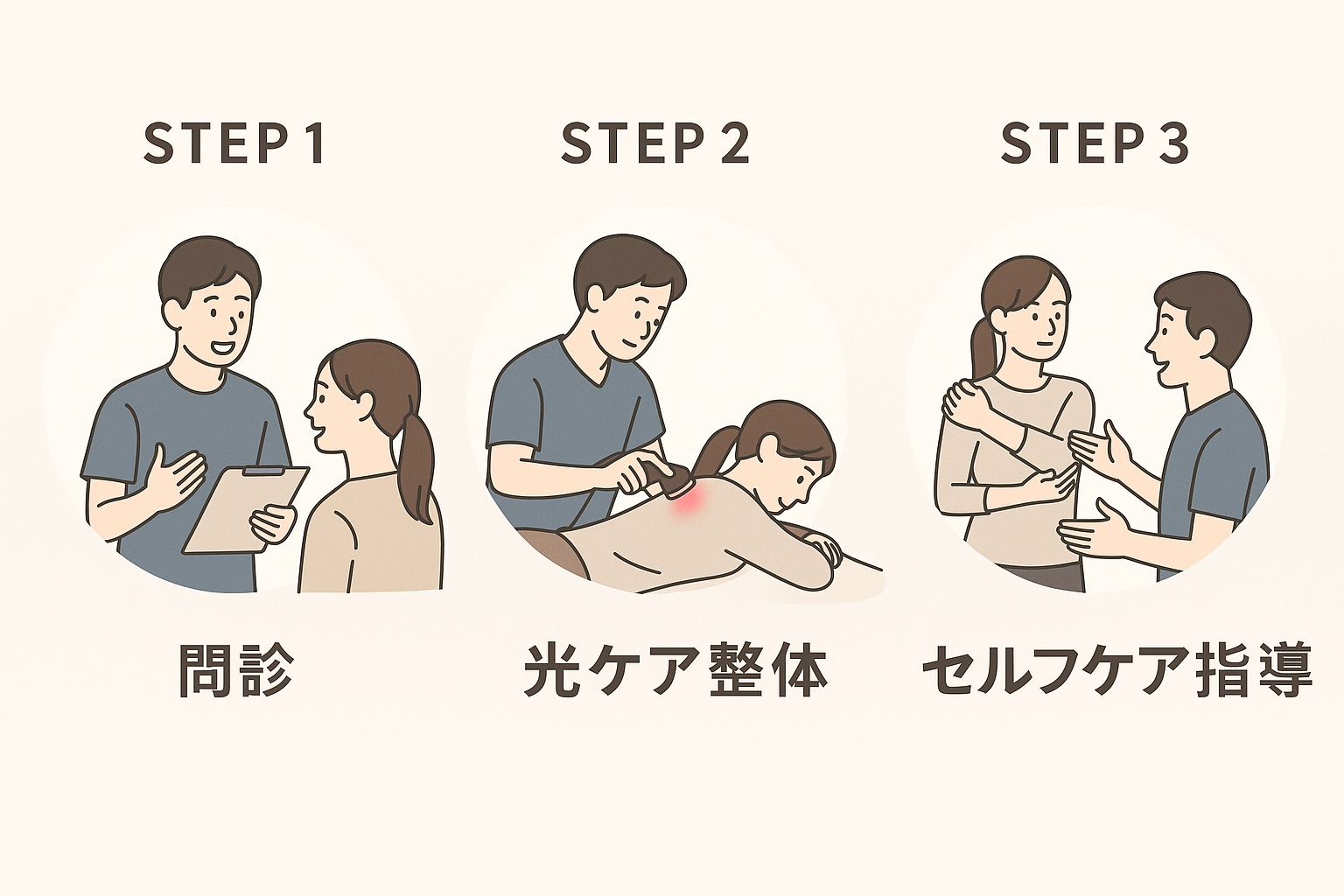 STEP 1

問診

STEP 2

光ケア整体

STEP 3

セルフケア指導